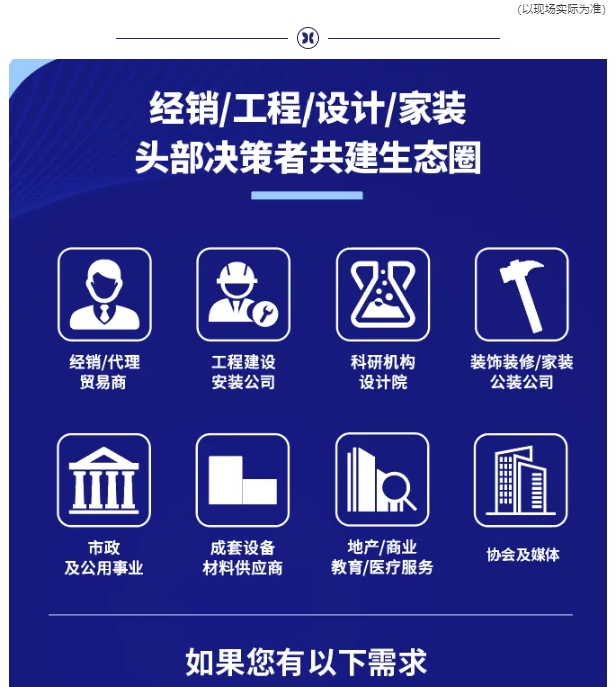 (以现场实际为准)

经销/工程/设计/家装
头部决策者共建生态圈

经销/代理
贸易商

工程建设
安装公司

科研机构
设计院

装饰装修/家装
公装公司

市政
及公用事业

成套设备
材料供应商

地产/商业
教育/医疗服务

协会及媒体

如果您有以下需求